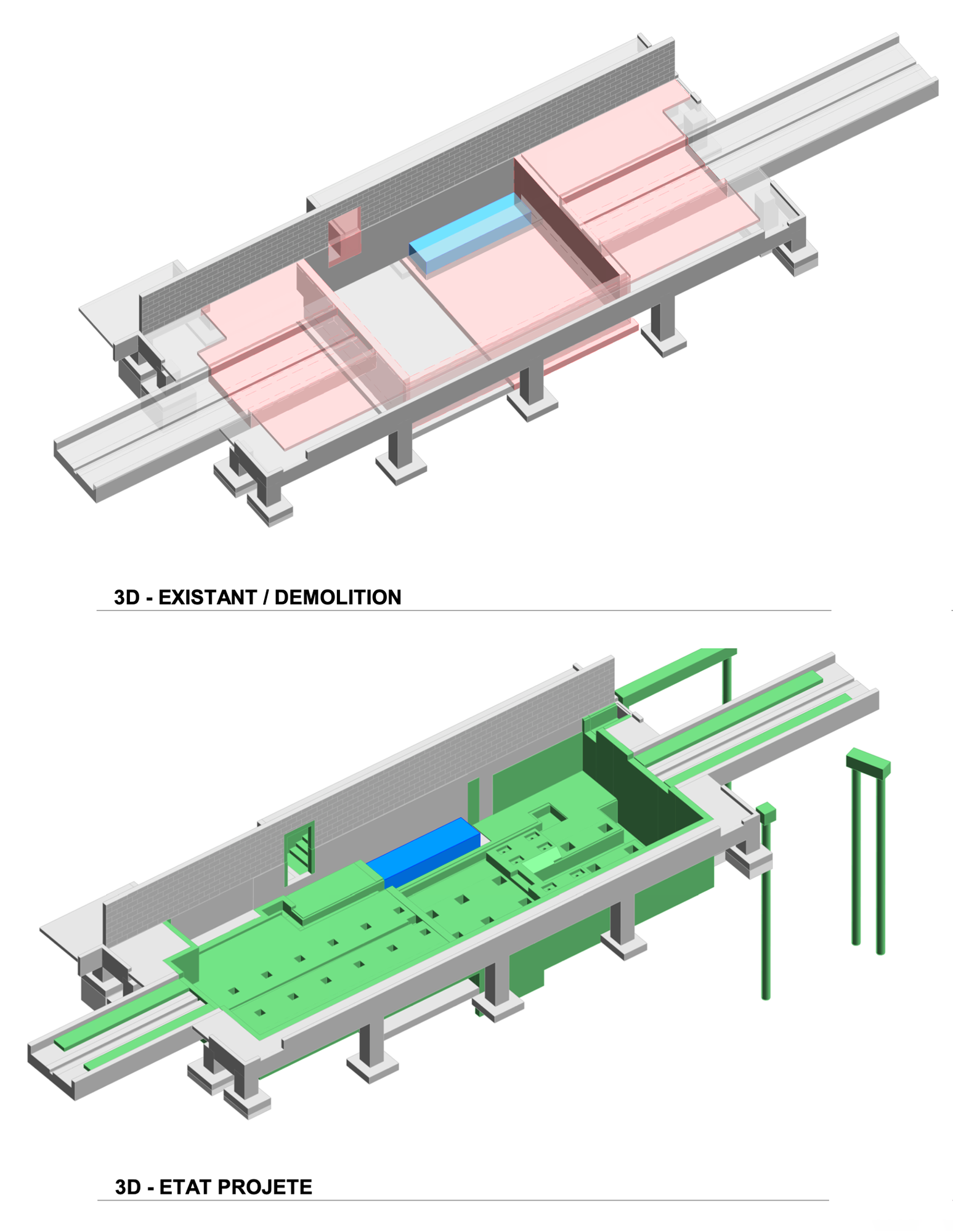 3D - EXISTANT / DEMOLITION

3D - ETAT PROJETE